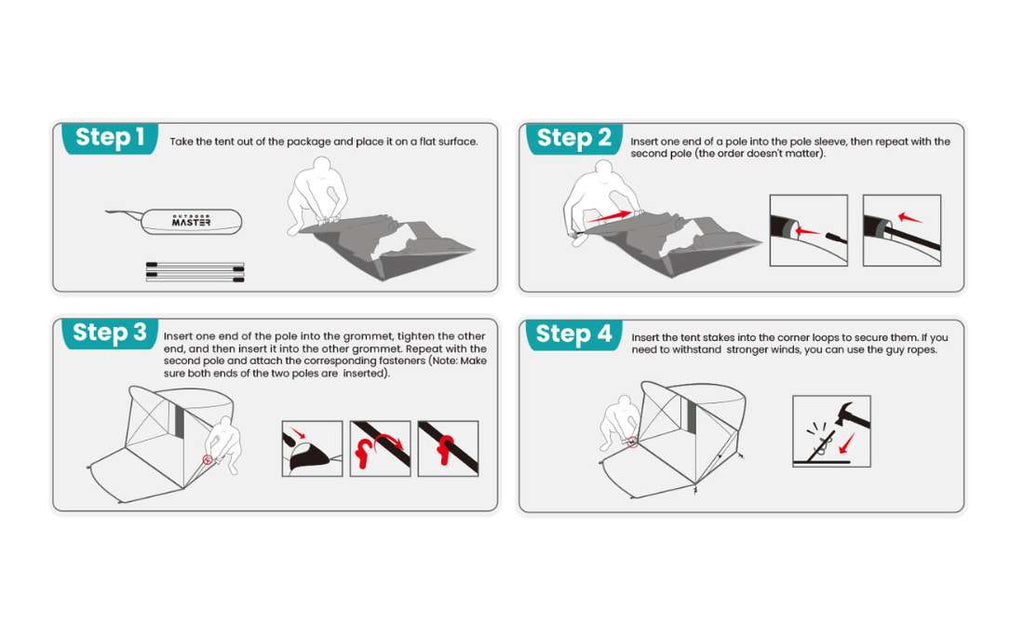 Step 1

Take the tent out of the package and place it on a flat surface.

OUTDOOR MASTER

Step 2

Insert one end of a pole into the pole sleeve, then repeat with the second pole (the order doesn't matter).

Step 3

Insert one end of the pole into the grommet, tighten the other end, and then insert it into the other grommet. Repeat with the second pole and attach the corresponding fasteners (Note: Make sure both ends of the two poles are inserted).

Step 4

Insert the tent stakes into the corner loops to secure them. If you need to withstand stronger winds, you can use the guy ropes.