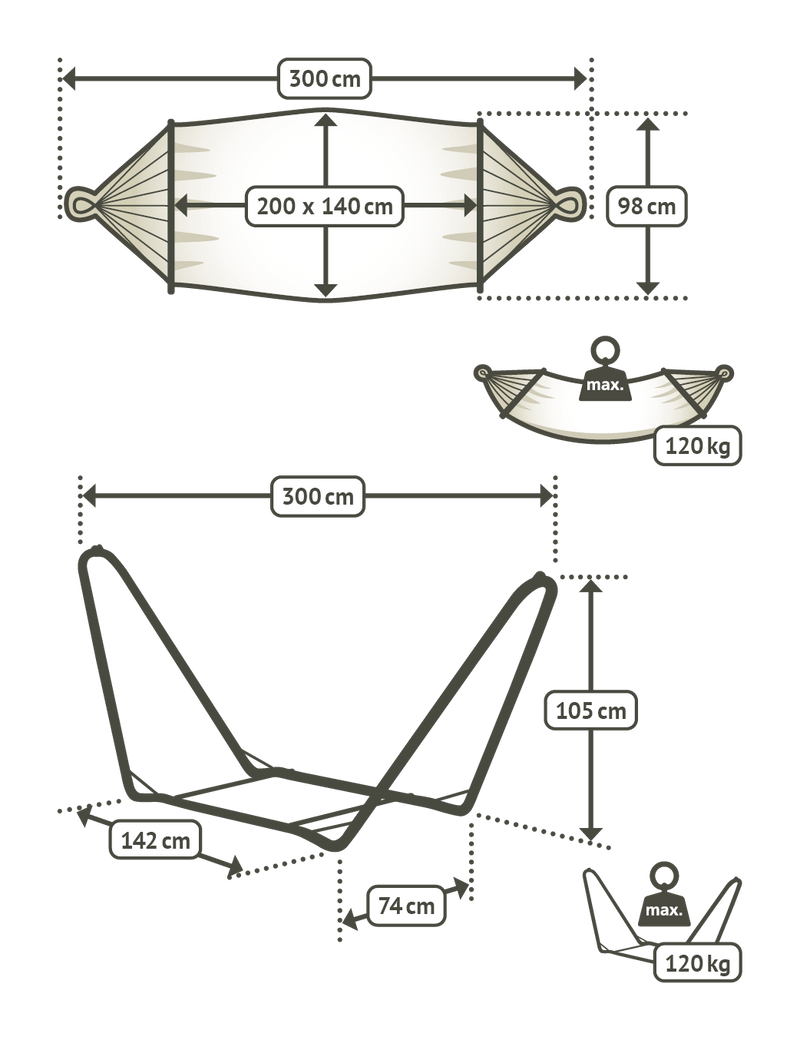 300 cm

200 x 140 cm

98 cm

max.

120 kg

300 cm

105 cm

142 cm

74 cm

max.

120 kg